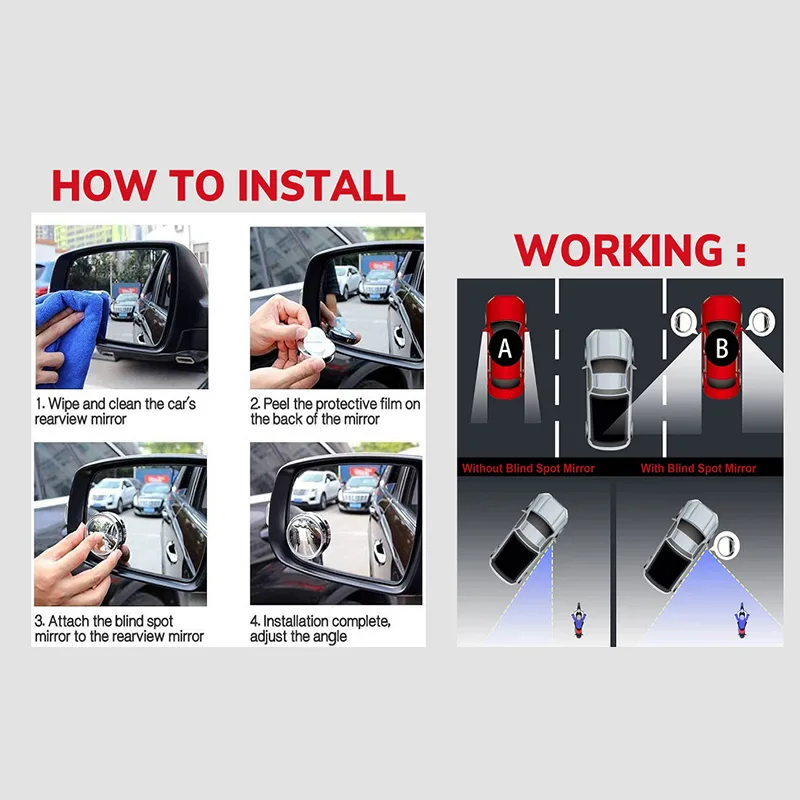 HOW TO INSTALL

1. Wipe and clean the car's rearview mirror

2. Peel the protective film on the back of the mirror

3. Attach the blind spot mirror to the rearview mirror

4. Installation complete, adjust the angle

WORKING :

A

B

Without Blind Spot Mirror

With Blind Spot Mirror